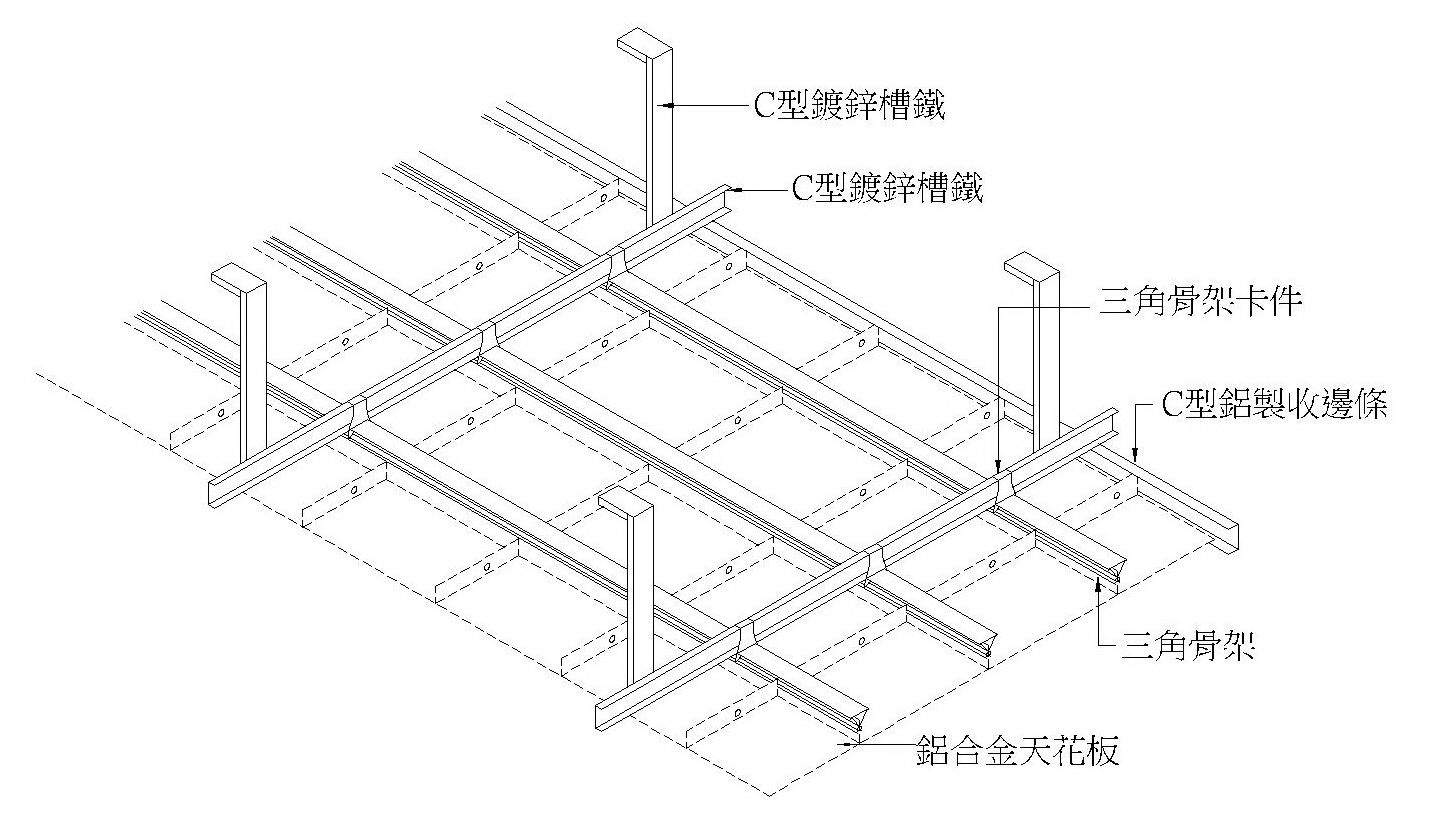 C型鍍鋅槽鐵

C型鍍鋅槽鐵

三角骨架卡件

C型鋁製收邊條

三角骨架

鋁合金天花板